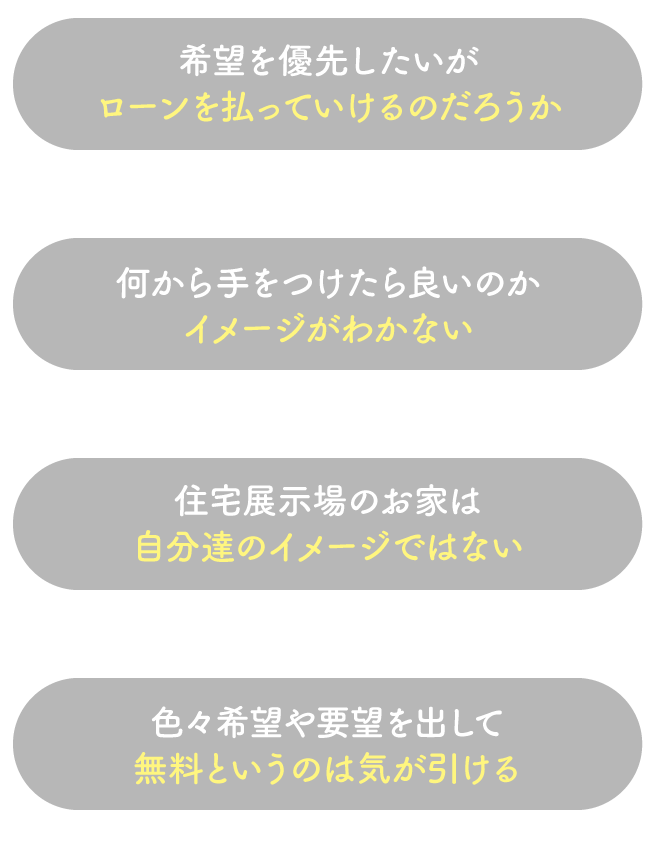 希望を優先したいが
ローンを払っていけるのだろうか

何から手をつけたら良いのか
イメージがわかない

住宅展示場のお家は
自分達のイメージではない

色々希望や要望を出して
無料というのは気が引ける